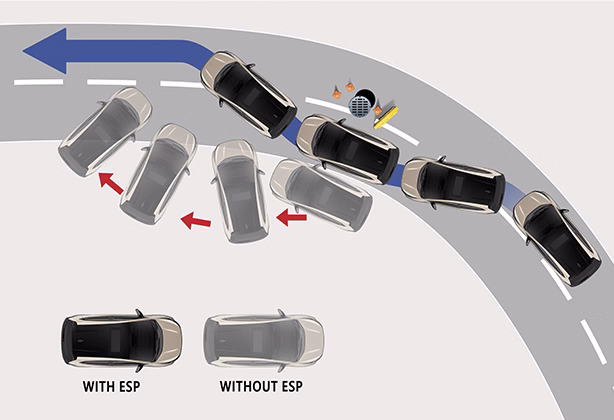 WITH ESP

WITHOUT ESP